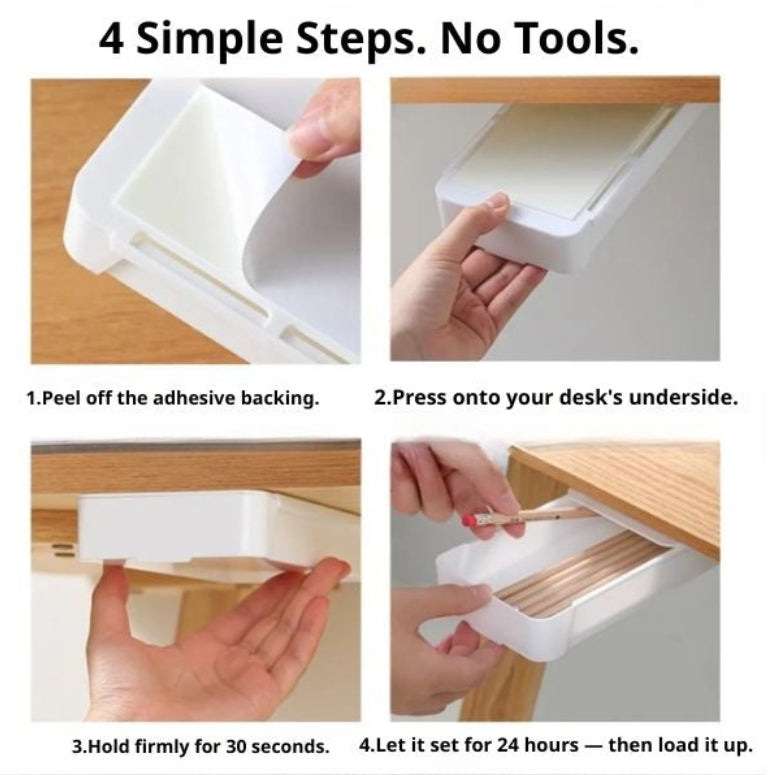 4 Simple Steps. No Tools.

1.Peel off the adhesive backing.

2.Press onto your desk's underside.

3.Hold firmly for 30 seconds.

4.Let it set for 24 hours — then load it up.